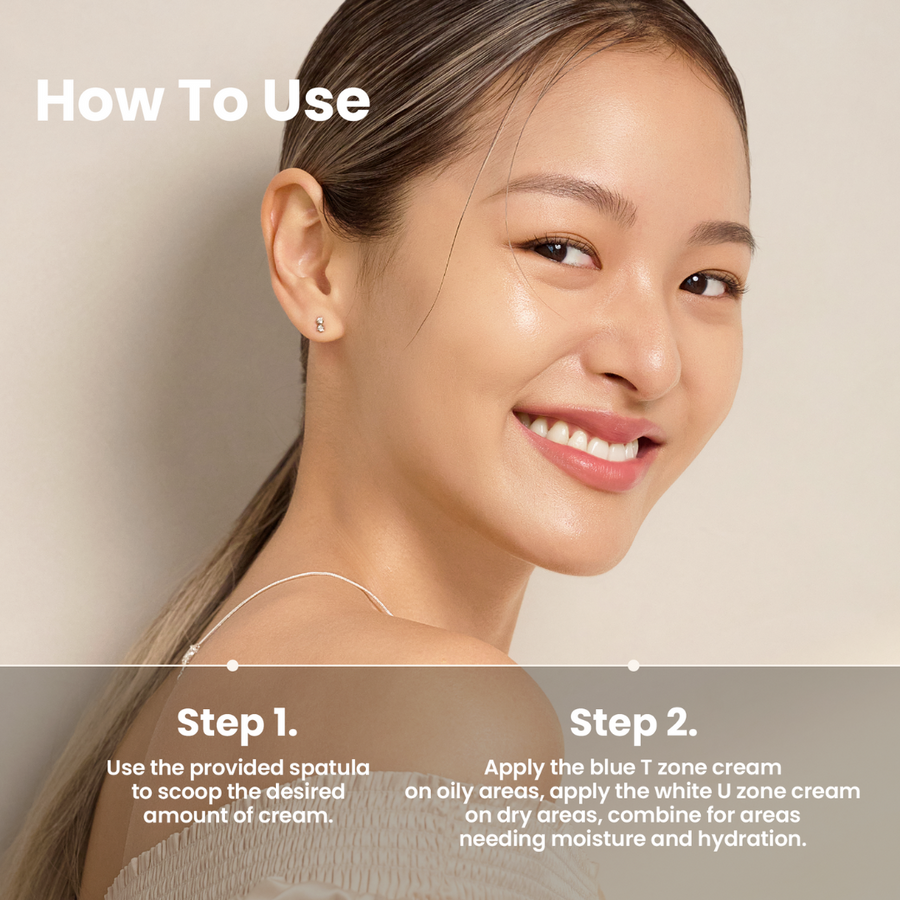 How To Use

Step 1.

Use the provided spatula to scoop the desired amount of cream.

Step 2.

Apply the blue T zone cream on oily areas, apply the white U zone cream on dry areas, combine for areas needing moisture and hydration.